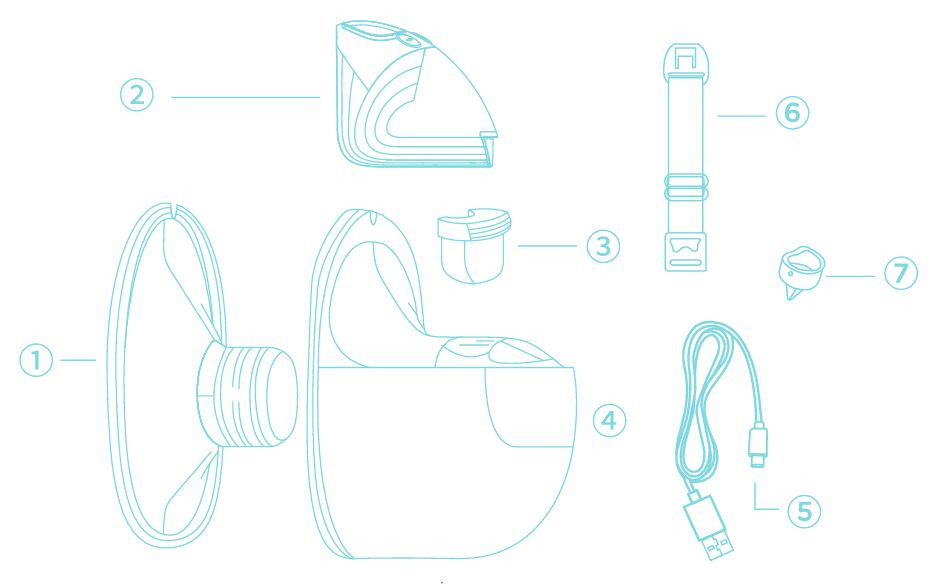 2
6
3
7
1
4
5