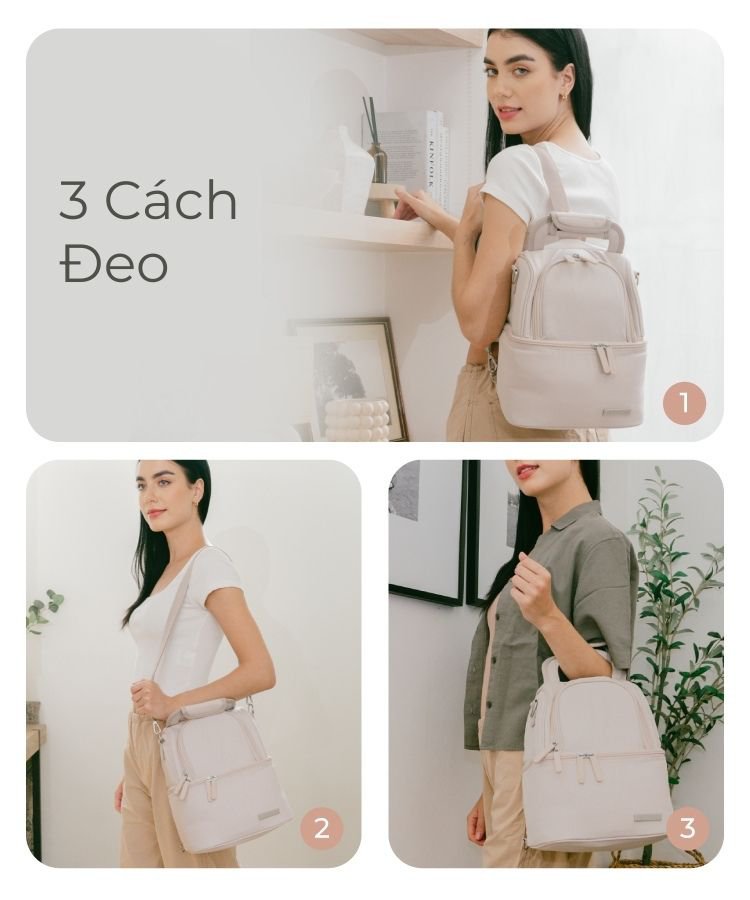 3 Cách Đeo

KINFOLK

1

2

3