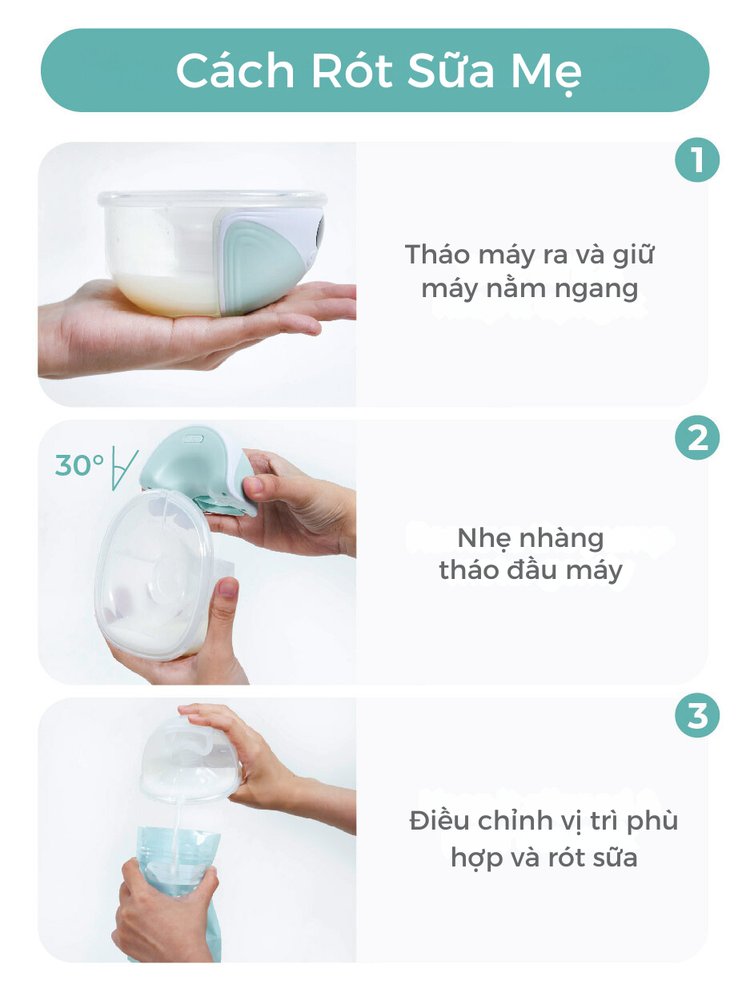 Cách Rót Sữa Mẹ

1

Tháo máy ra và giữ máy nằm ngang

2

30°

Nhẹ nhàng tháo đầu máy

3

Điều chỉnh vị trì phù hợp và rót sữa