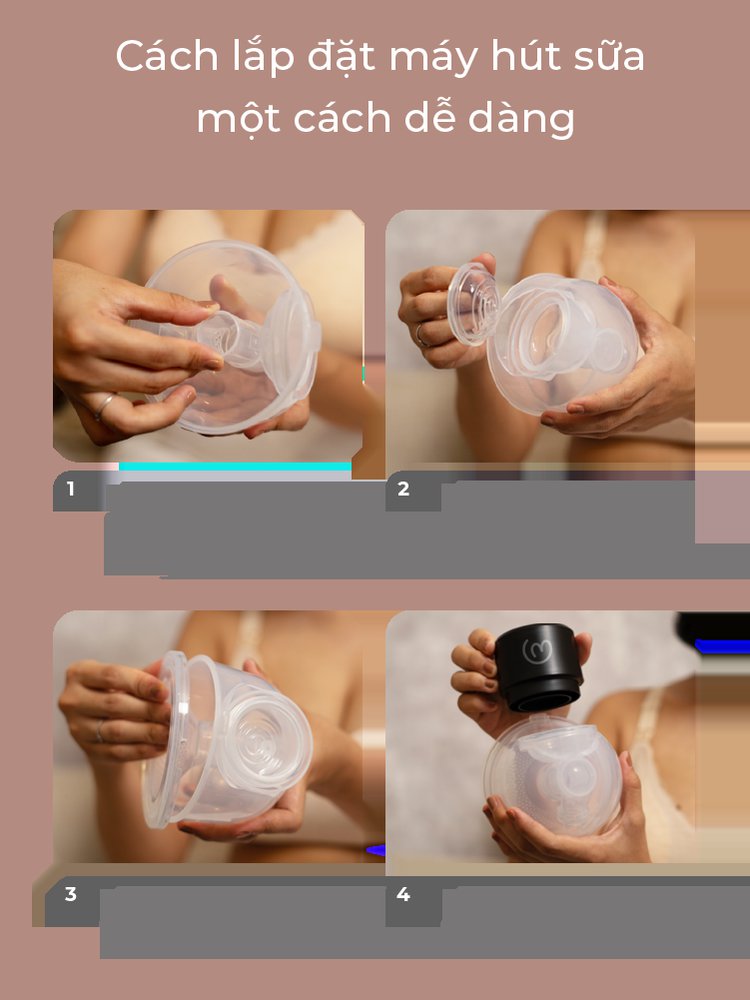 Cách lắp đặt máy hút sữa một cách dễ dàng

1

2

3

4