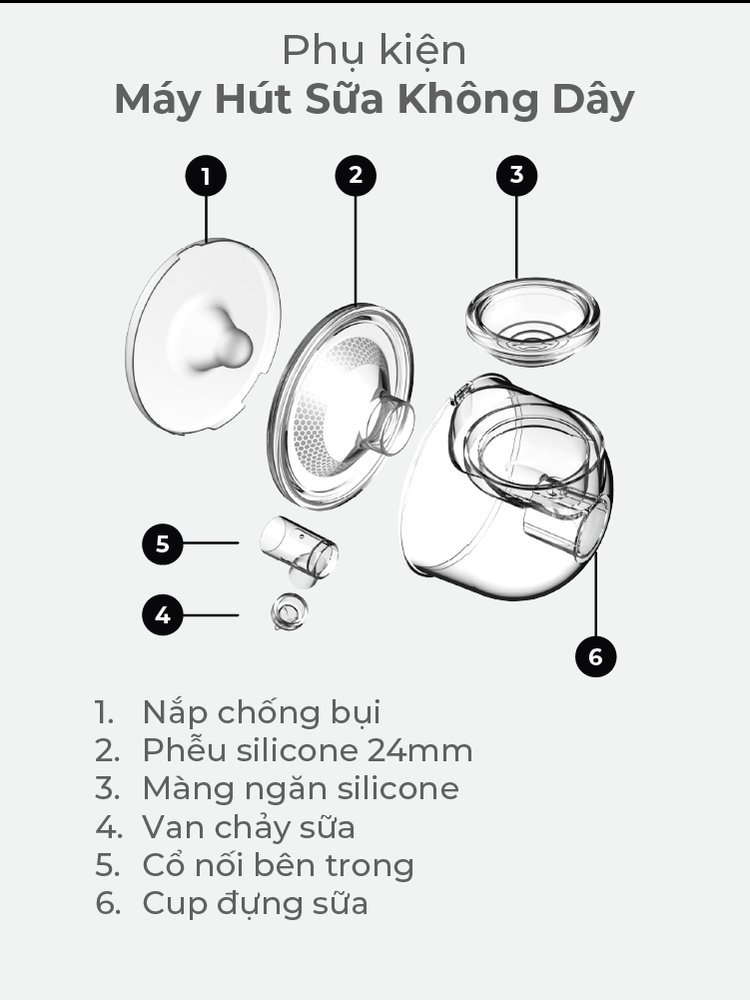 Phụ kiện
Máy Hút Sữa Không Dây

1
2
3
5
4
6

1. Nắp chống bụi
2. Phễu silicone 24mm
3. Màng ngăn silicone
4. Van chảy sữa
5. Cổ nối bên trong
6. Cup đựng sữa