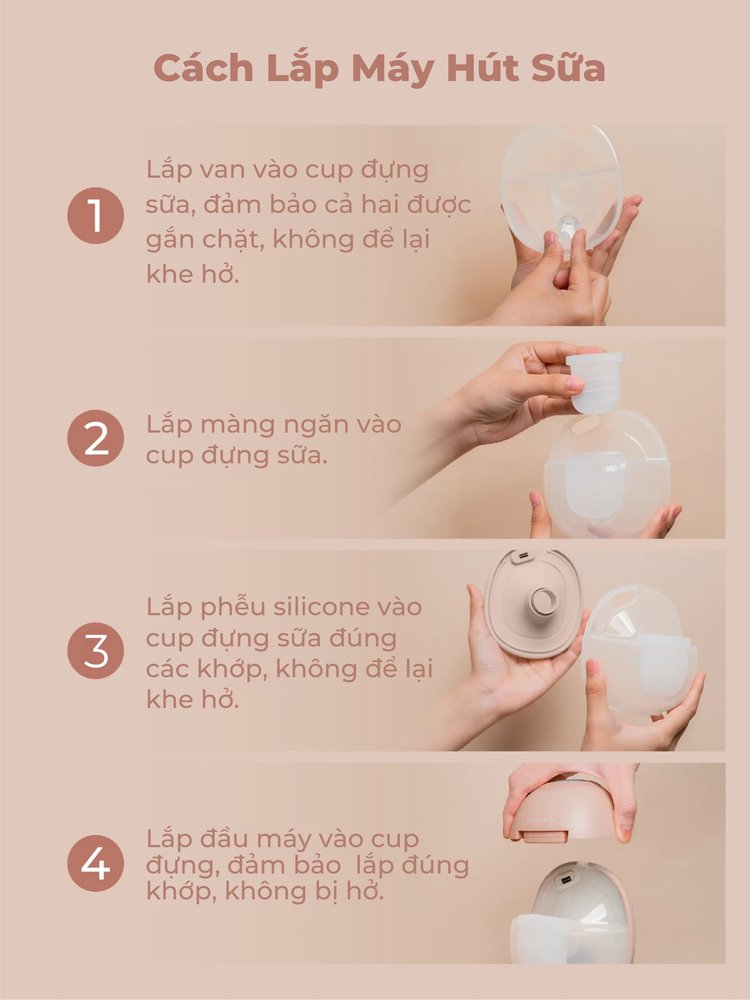 Cách Lắp Máy Hút Sữa

1

Lắp van vào cup đựng sữa, đảm bảo cả hai được gắn chặt, không để lại khe hở.

2

Lắp màng ngăn vào cup đựng sữa.

3

Lắp phễu silicone vào cup đựng sữa đúng các khớp, không để lại khe hở.

4

Lắp đầu máy vào cup đựng, đảm bảo lắp đúng khớp, không bị hở.